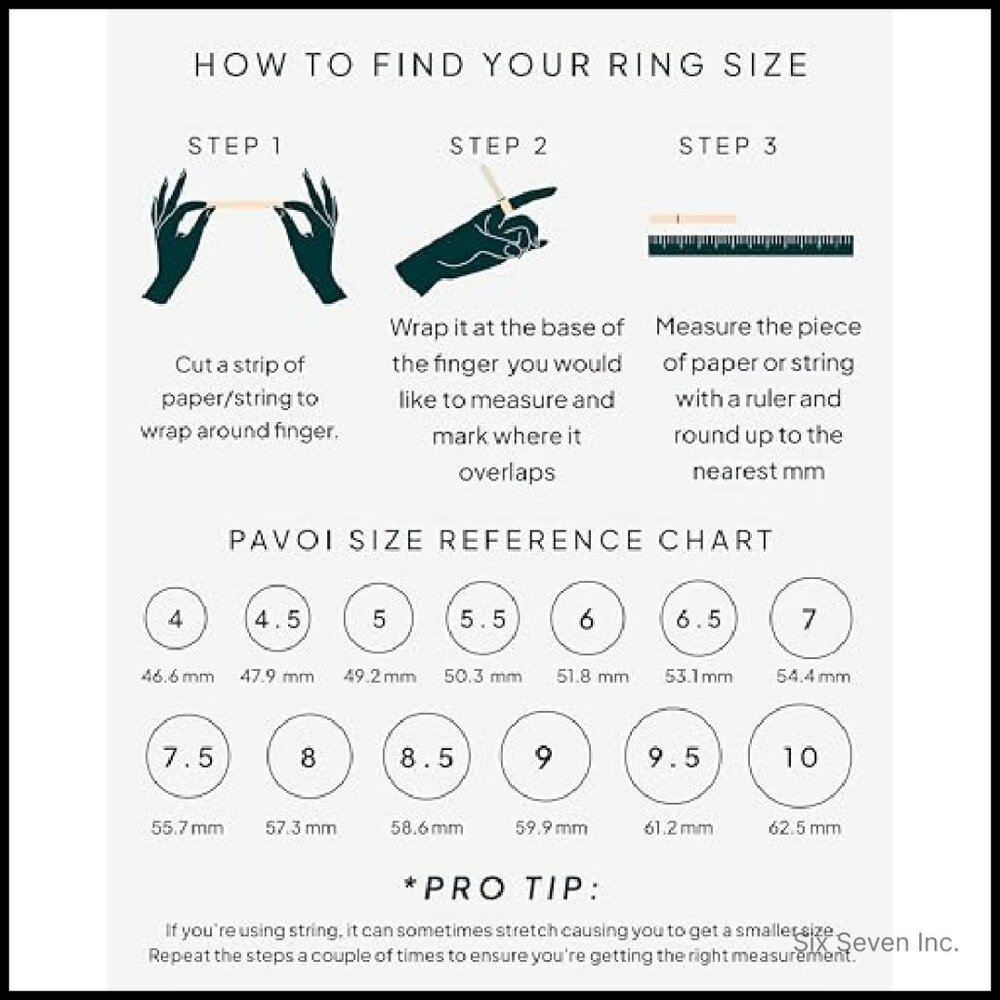 HOW TO FIND YOUR RING SIZE

STEP 1

Cut a strip of paper/string to wrap around finger.

STEP 2

Wrap it at the base of the finger you would like to measure and mark where it overlaps

STEP 3

Measure the piece of paper or string with a ruler and round up to the nearest mm

PAVOI SIZE REFERENCE CHART

4
46.6 mm

4.5
47.9 mm

5
49.2 mm

5.5
50.3 mm

6
51.8 mm

6.5
53.1 mm

7
54.4 mm

7.5
55.7 mm

8
57.3 mm

8.5
58.6 mm

9
59.9 mm

9.5
61.2 mm

10
62.5 mm

*PRO TIP:

If you're using string, it can sometimes stretch causing you to get a smaller size. Repeat the steps a couple of times to ensure you're getting the right measurement.

Six Seven Inc.